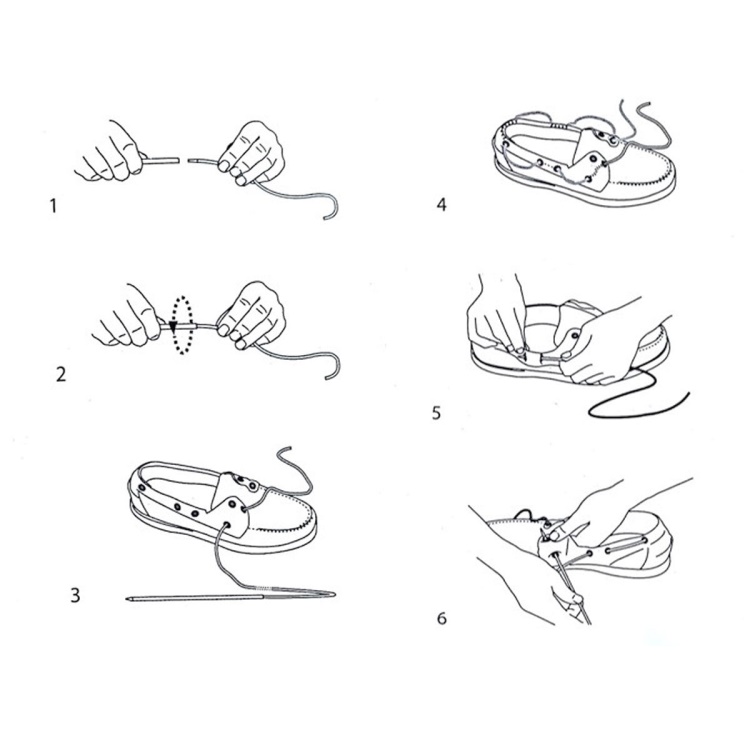 1

2

3

4

5

6